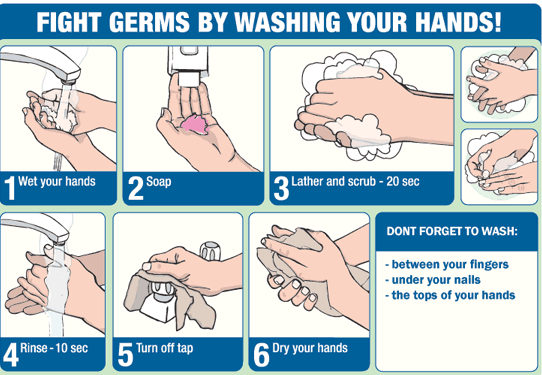 FIGHT GERMS BY WASHING YOUR HANDS!

1 Wet your hands

2 Soap

3 Lather and scrub - 20 sec

4 Rinse - 10 sec

5 Turn off tap

6 Dry your hands

DONT FORGET TO WASH:

- between your fingers
- under your nails
- the tops of your hands